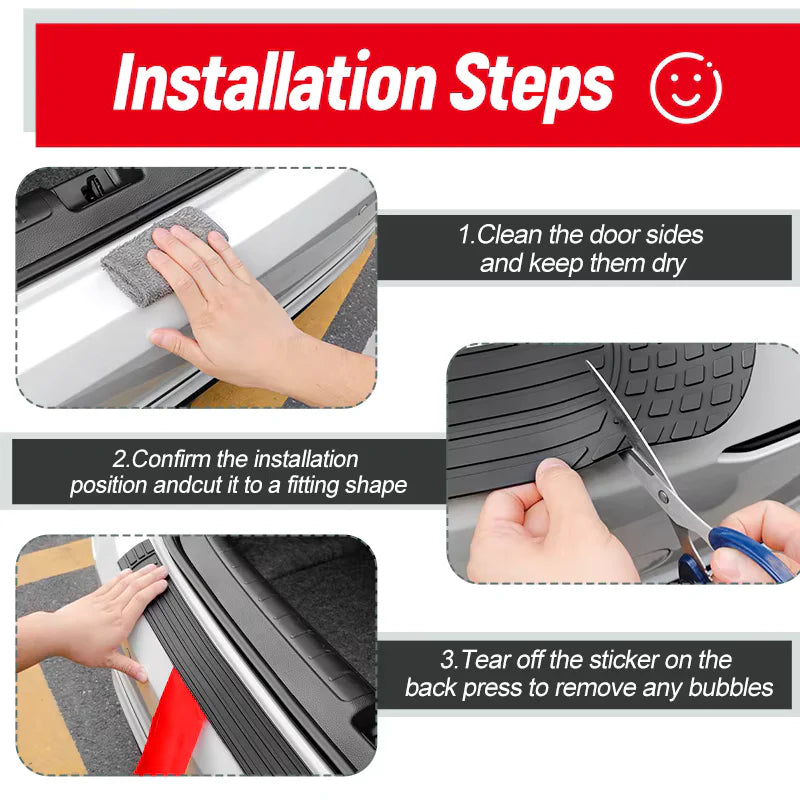 Installation Steps

1.Clean the door sides and keep them dry

2.Confirm the installation position andcut it to a fitting shape

3.Tear off the sticker on the back press to remove any bubbles